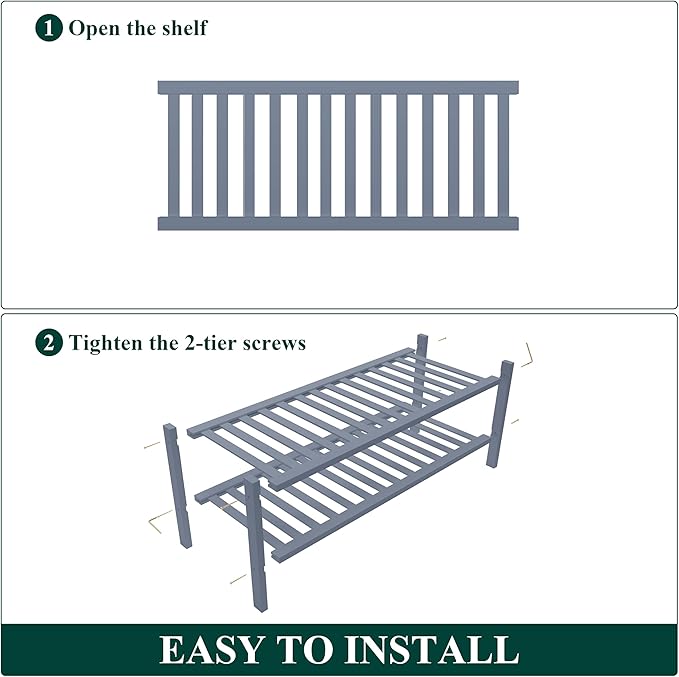 1 Open the shelf

2 Tighten the 2-tier screws

EASY TO INSTALL