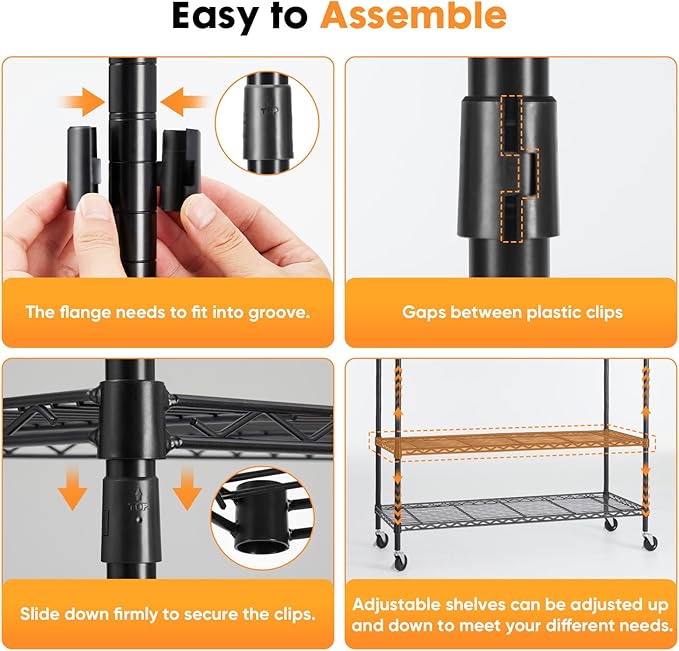 Easy to Assemble

TOP

The flange needs to fit into groove.

Gaps between plastic clips

TOP

Slide down firmly to secure the clips.

Adjustable shelves can be adjusted up and down to meet your different needs.