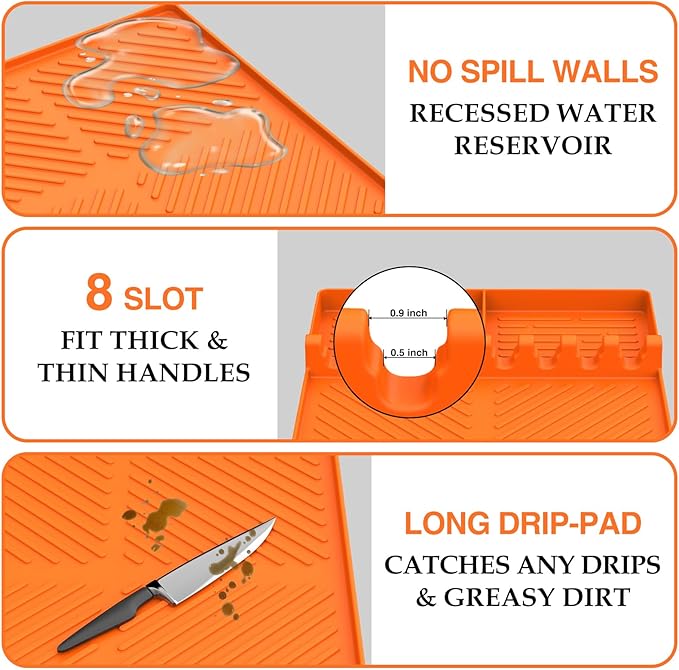 NO SPILL WALLS
RECESSED WATER RESERVOIR

8 SLOT
FIT THICK & THIN HANDLES

0.9 inch
0.5 inch

LONG DRIP-PAD
CATCHES ANY DRIPS & GREASY DIRT