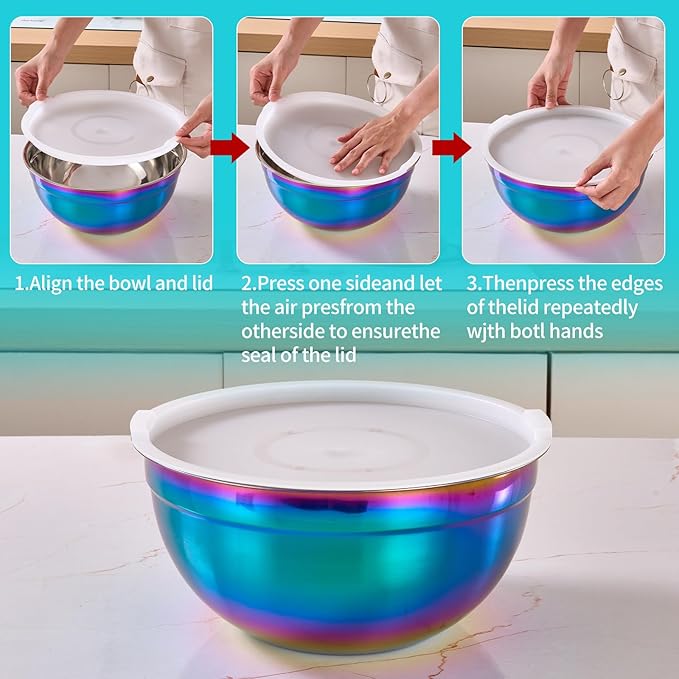 1.Align the bowl and lid

2.Press one sideand let the air presfrom the otherside to ensurethe seal of the lid

3.Thenpress the edges of thelid repeatedly wjth botl hands