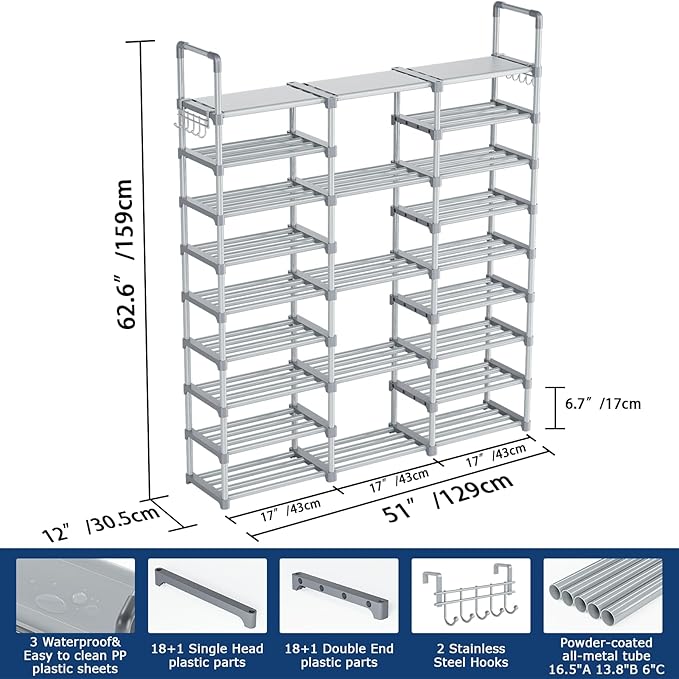 62.6″ /159cm

6.7″ /17cm

17″ /43cm

17″ /43cm

17″ /43cm

51″ /129cm

12″ /30.5cm

3 Waterproof& Easy to clean PP plastic sheets

18+1 Single Head plastic parts

18+1 Double End plastic parts

2 Stainless Steel Hooks

Powder-coated all-metal tube 16.5"A 13.8"B 6"C