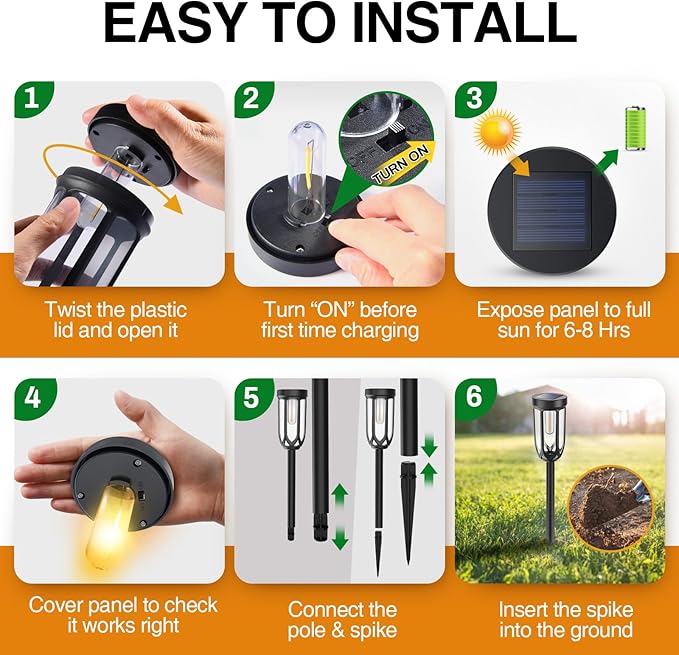 EASY TO INSTALL

1

Twist the plastic lid and open it

2

TURN ON

Turn "ON" before first time charging

3

Expose panel to full sun for 6-8 Hrs

4

Cover panel to check it works right

5

Connect the pole & spike

6

Insert the spike into the ground