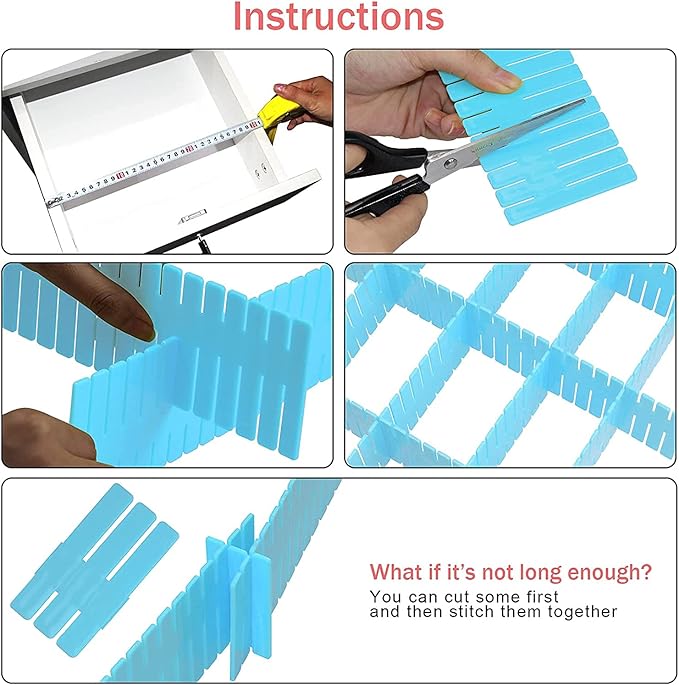 Instructions

What if it's not long enough?

You can cut some first and then stitch them together