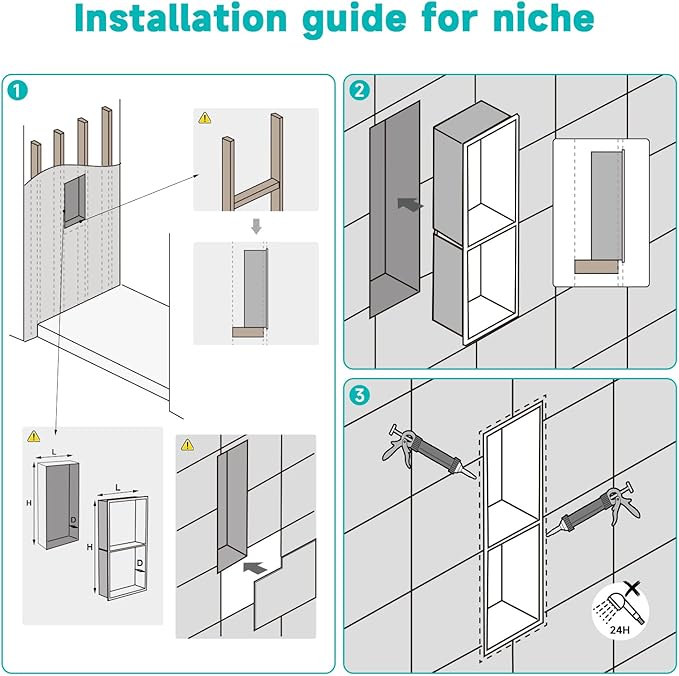 Installation guide for niche

1

L

H

D

L

H

D

2

3

24H