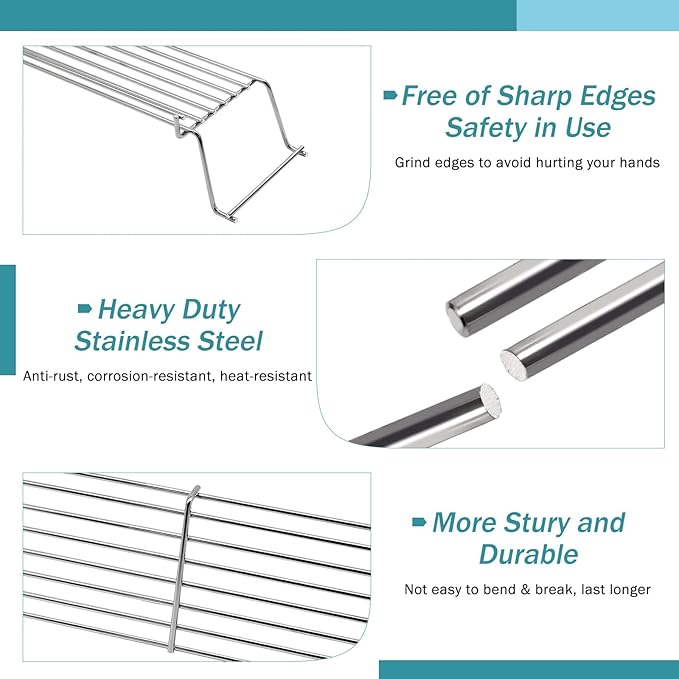 Free of Sharp Edges Safety in Use

Grind edges to avoid hurting your hands

Heavy Duty Stainless Steel

Anti-rust, corrosion-resistant, heat-resistant

More Stury and Durable

Not easy to bend & break, last longer