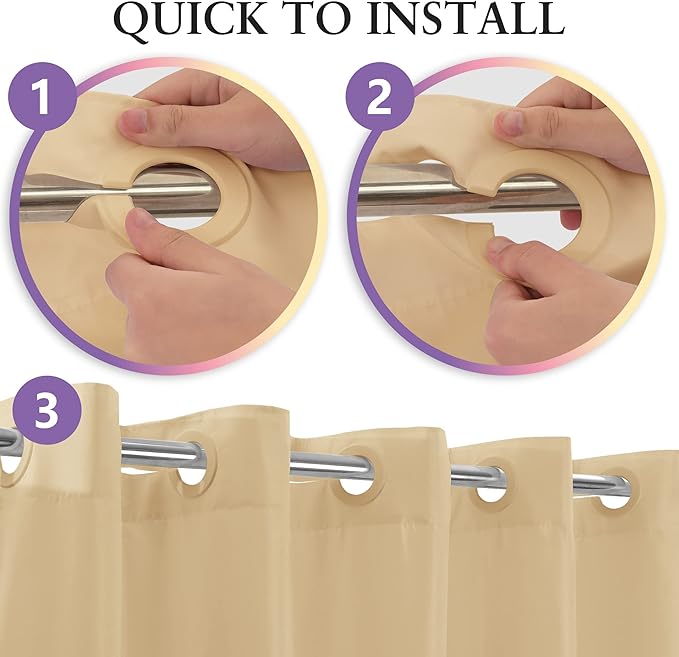 QUICK TO INSTALL

1

2

3