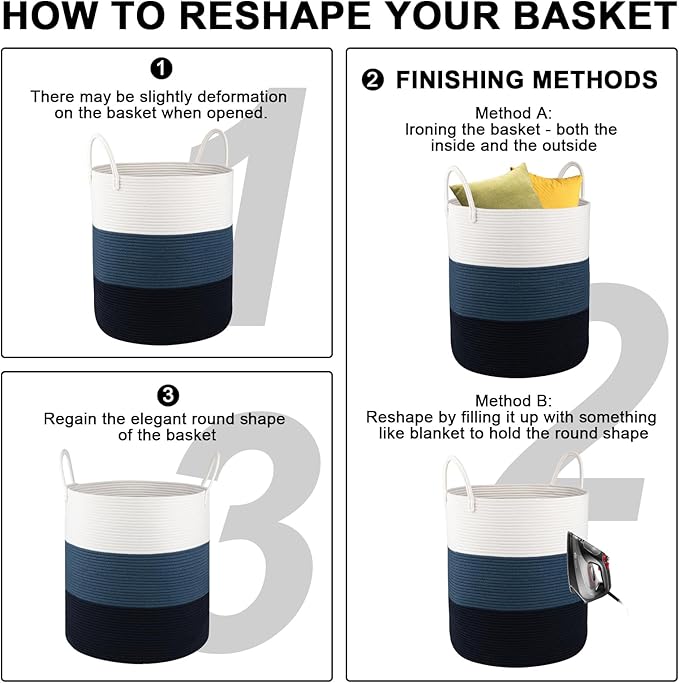 HOW TO RESHAPE YOUR BASKET

❶
There may be slightly deformation on the basket when opened.

1

❷ FINISHING METHODS

Method A:
Ironing the basket - both the inside and the outside

2

Method B:
Reshape by filling it up with something like blanket to hold the round shape

❸
Regain the elegant round shape of the basket

3