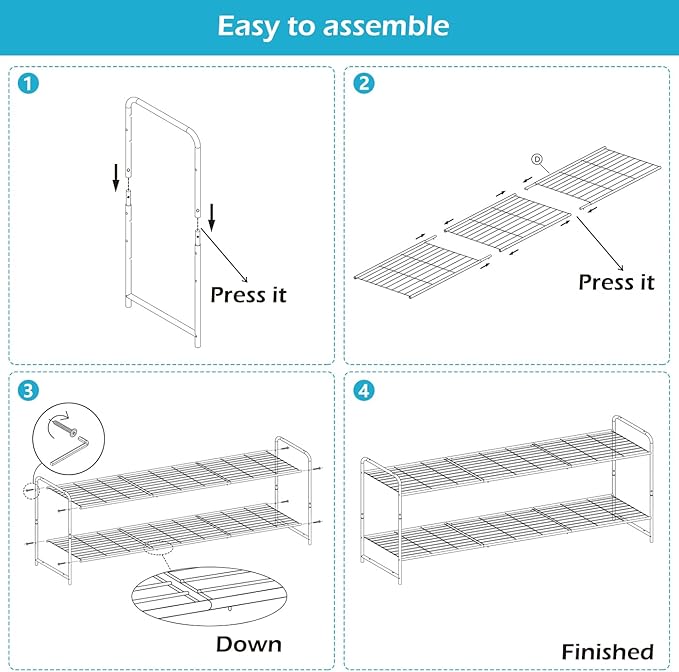 Easy to assemble

1

Press it

2

D

Press it

3

Down

4

Finished