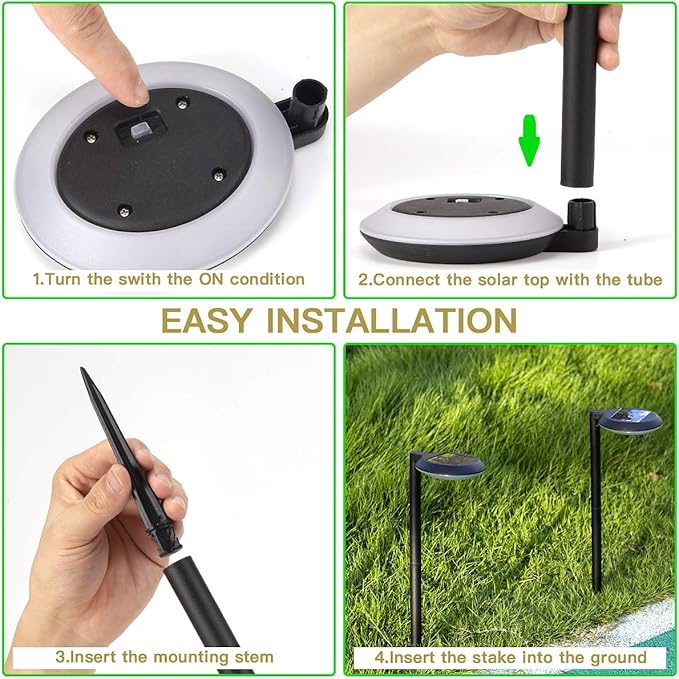 1.Turn the swith the ON condition

2.Connect the solar top with the tube

EASY INSTALLATION

3.Insert the mounting stem

4.Insert the stake into the ground