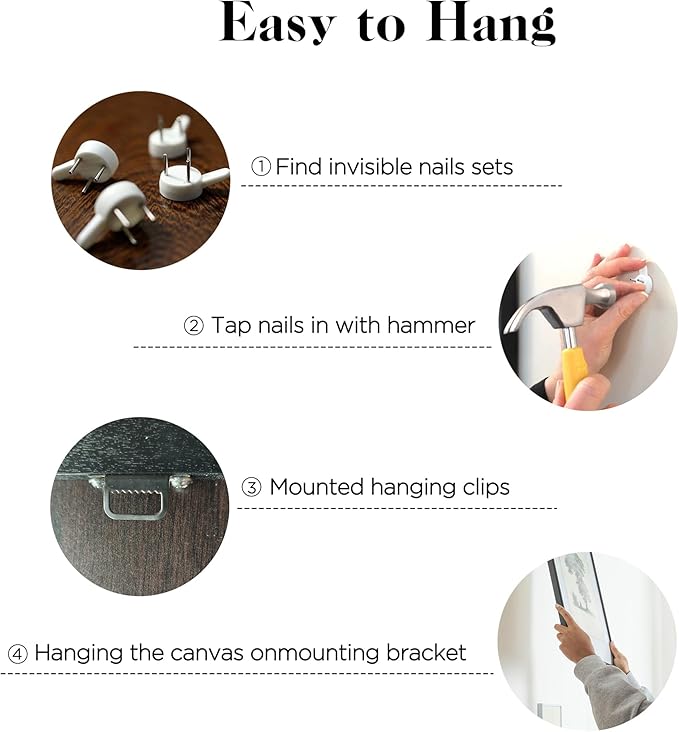 Easy to Hang

① Find invisible nails sets

② Tap nails in with hammer

③ Mounted hanging clips

④ Hanging the canvas onmounting bracket