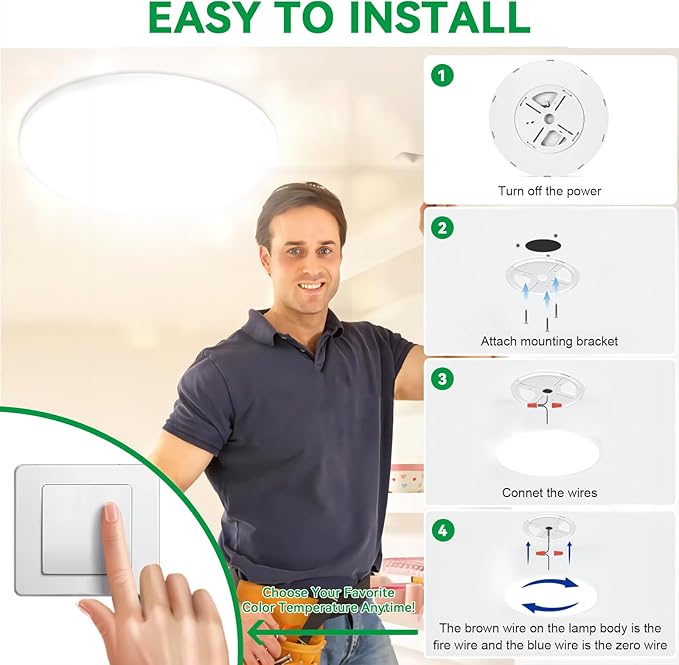 EASY TO INSTALL

1

Turn off the power

2

Attach mounting bracket

3

Connet the wires

4

The brown wire on the lamp body is the fire wire and the blue wire is the zero wire

Choose Your Favorite Color Temperature Anytime!