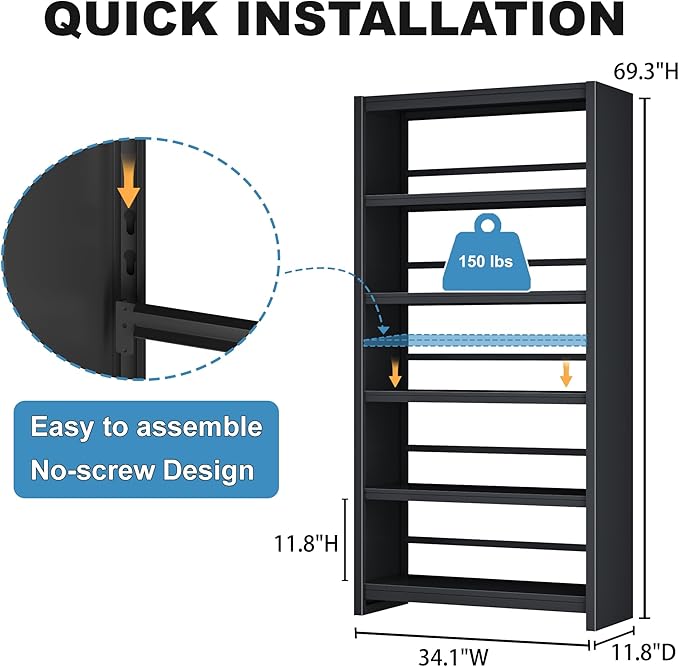 QUICK INSTALLATION

69.3"H

150 lbs

Easy to assemble
No-screw Design

11.8"H

34.1"W

11.8"D