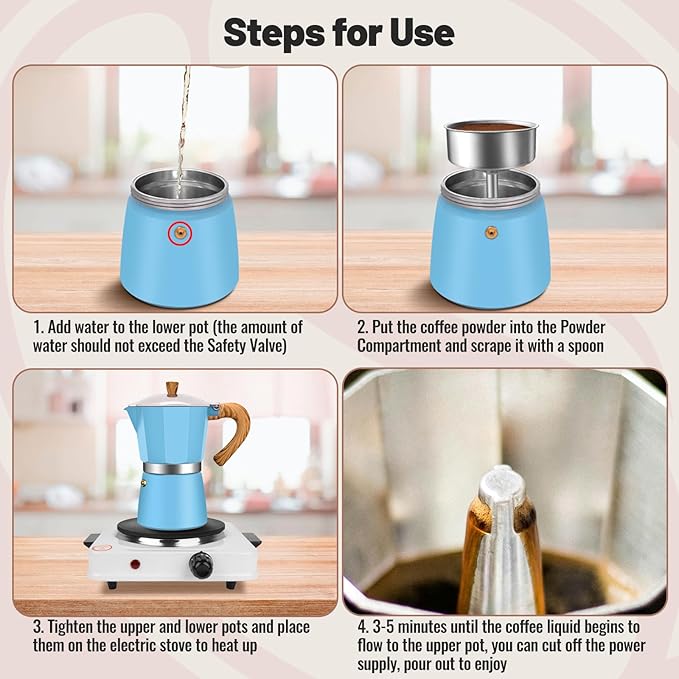 Steps for Use

1. Add water to the lower pot (the amount of water should not exceed the Safety Valve)

2. Put the coffee powder into the Powder Compartment and scrape it with a spoon

3. Tighten the upper and lower pots and place them on the electric stove to heat up

4. 3-5 minutes until the coffee liquid begins to flow to the upper pot, you can cut off the power supply, pour out to enjoy