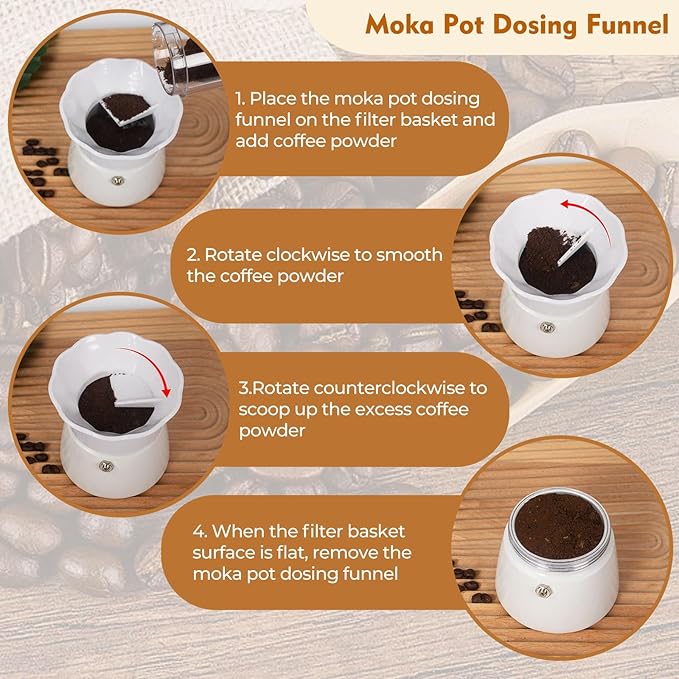 Moka Pot Dosing Funnel

1. Place the moka pot dosing funnel on the filter basket and add coffee powder

2. Rotate clockwise to smooth the coffee powder

3.Rotate counterclockwise to scoop up the excess coffee powder

4. When the filter basket surface is flat, remove the moka pot dosing funnel