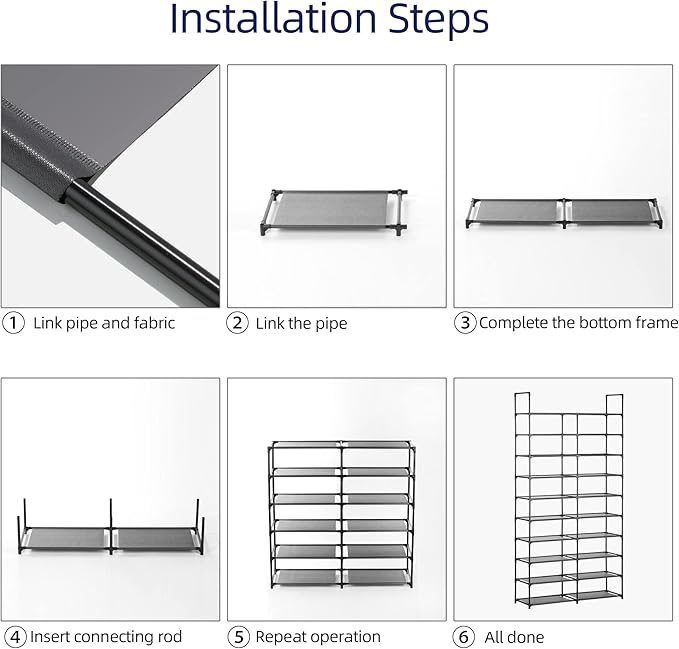 Installation Steps

① Link pipe and fabric

② Link the pipe

③ Complete the bottom frame

④ Insert connecting rod

⑤ Repeat operation

⑥ All done