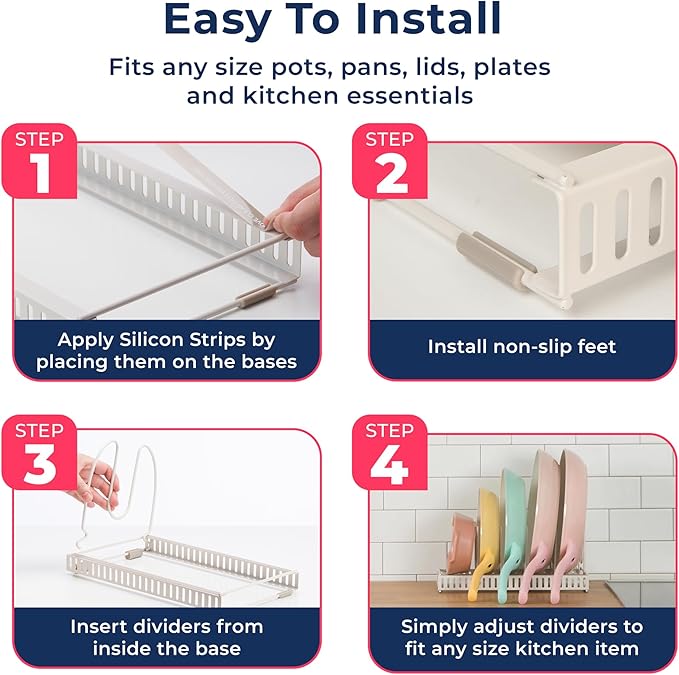 Easy To Install

Fits any size pots, pans, lids, plates and kitchen essentials

STEP 1

Apply Silicon Strips by placing them on the bases

STEP 2

Install non-slip feet

STEP 3

Insert dividers from inside the base

STEP 4

Simply adjust dividers to fit any size kitchen item