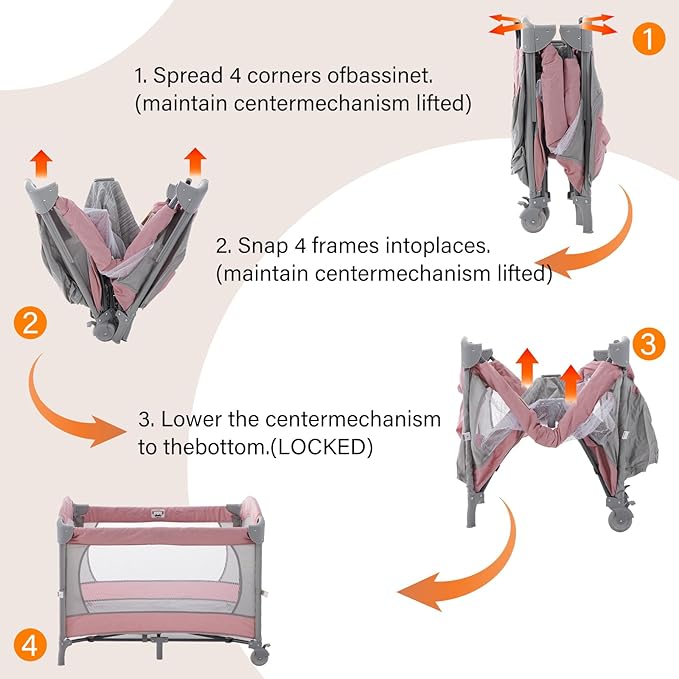 1

1. Spread 4 corners ofbassinet.
(maintain centermechanism lifted)

2. Snap 4 frames intoplaces.
(maintain centermechanism lifted)

2

3

3. Lower the centermechanism to thebottom.(LOCKED)

4