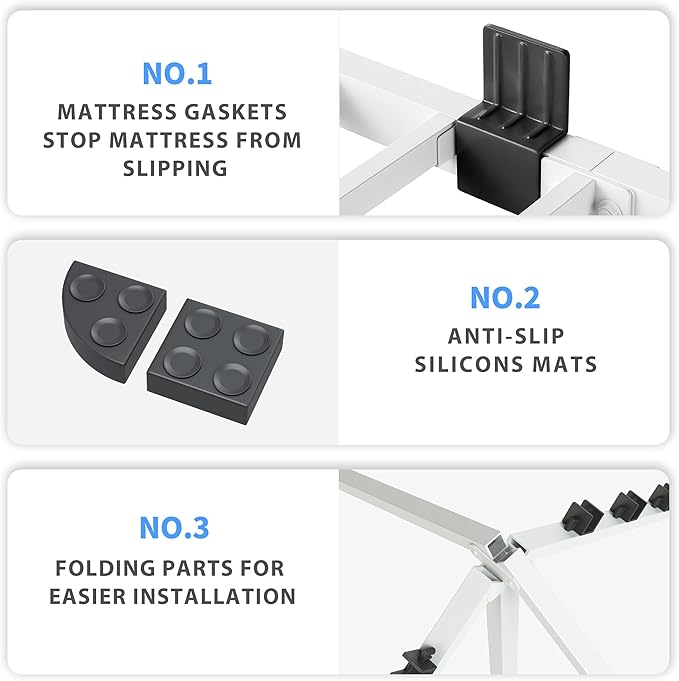 NO.1
MATTRESS GASKETS STOP MATTRESS FROM SLIPPING

NO.2
ANTI-SLIP SILICONS MATS

NO.3
FOLDING PARTS FOR EASIER INSTALLATION