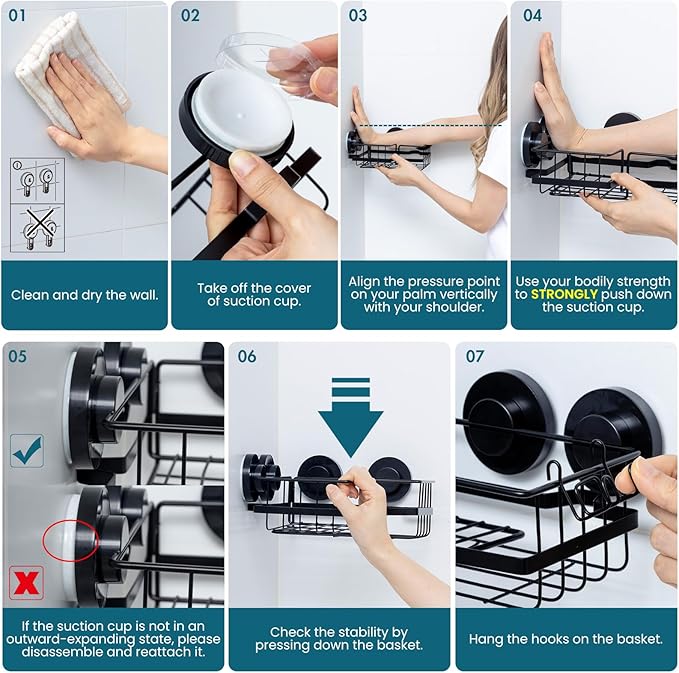 01

Clean and dry the wall.

02

Take off the cover of suction cup.

03

Align the pressure point on your palm vertically with your shoulder.

04

Use your bodily strength to STRONGLY push down the suction cup.

05

If the suction cup is not in an outward-expanding state, please disassemble and reattach it.

06

Check the stability by pressing down the basket.

07

Hang the hooks on the basket.