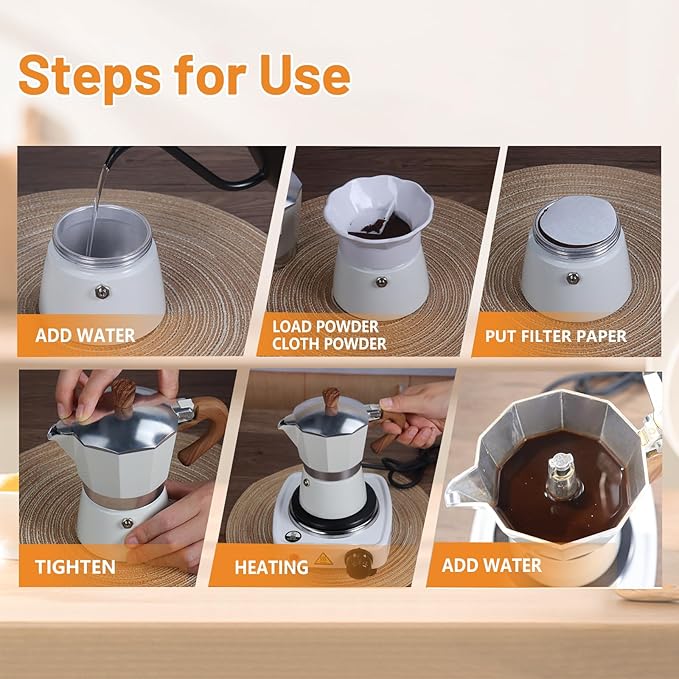 Steps for Use

ADD WATER

LOAD POWDER
CLOTH POWDER

PUT FILTER PAPER

TIGHTEN

HEATING

ADD WATER