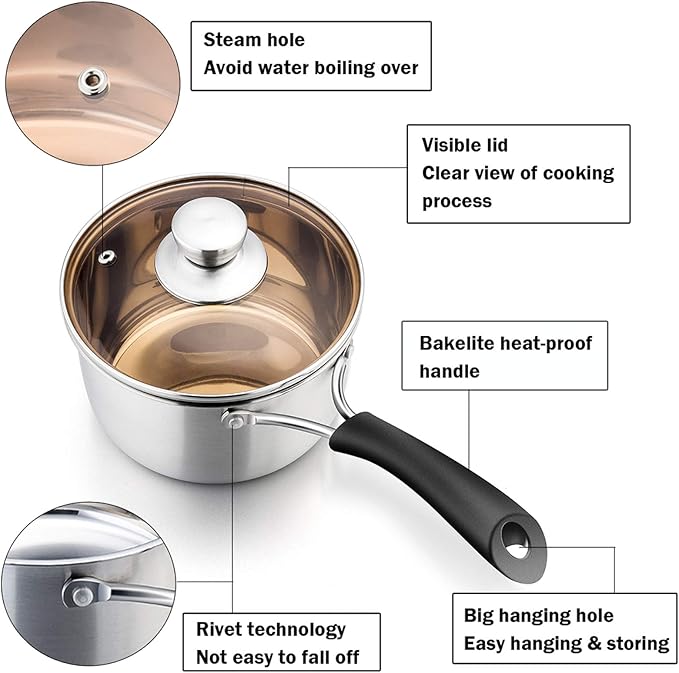 Steam hole
Avoid water boiling over

Visible lid
Clear view of cooking process

Bakelite heat-proof handle

Rivet technology
Not easy to fall off

Big hanging hole
Easy hanging & storing