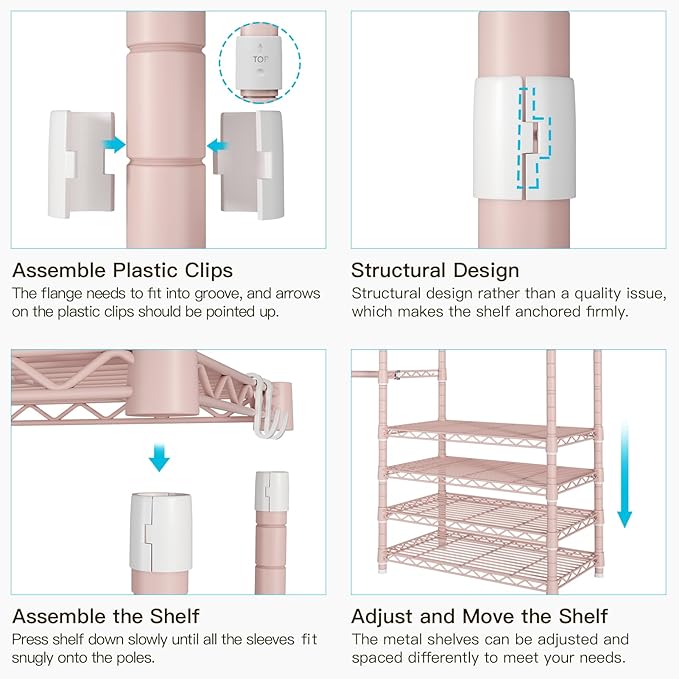 TOP

Assemble Plastic Clips
The flange needs to fit into groove, and arrows on the plastic clips should be pointed up.

Structural Design
Structural design rather than a quality issue, which makes the shelf anchored firmly.

Assemble the Shelf
Press shelf down slowly until all the sleeves fit snugly onto the poles.

Adjust and Move the Shelf
The metal shelves can be adjusted and spaced differently to meet your needs.