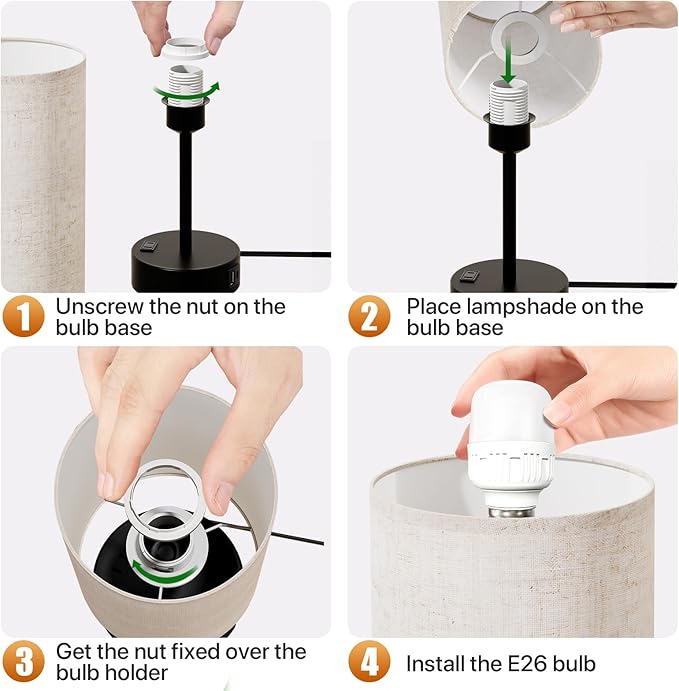 1 Unscrew the nut on the bulb base

2 Place lampshade on the bulb base

3 Get the nut fixed over the bulb holder

4 Install the E26 bulb