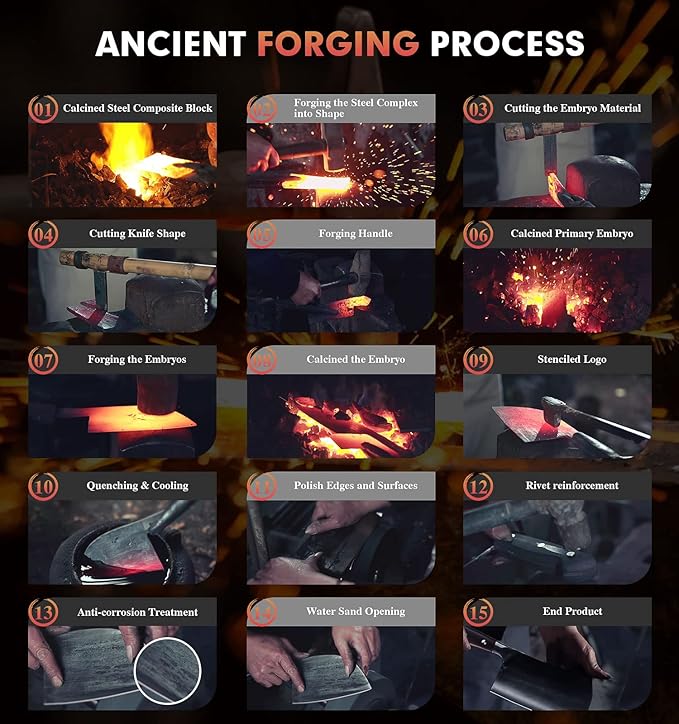 ANCIENT FORGING PROCESS

01 Calcined Steel Composite Block

02 Forging the Steel Complex into Shape

03 Cutting the Embryo Material

04 Cutting Knife Shape

05 Forging Handle

06 Calcined Primary Embryo

07 Forging the Embryos

08 Calcined the Embryo

09 Stenciled Logo

10 Quenching & Cooling

11 Polish Edges and Surfaces

12 Rivet reinforcement

13 Anti-corrosion Treatment

14 Water Sand Opening

15 End Product