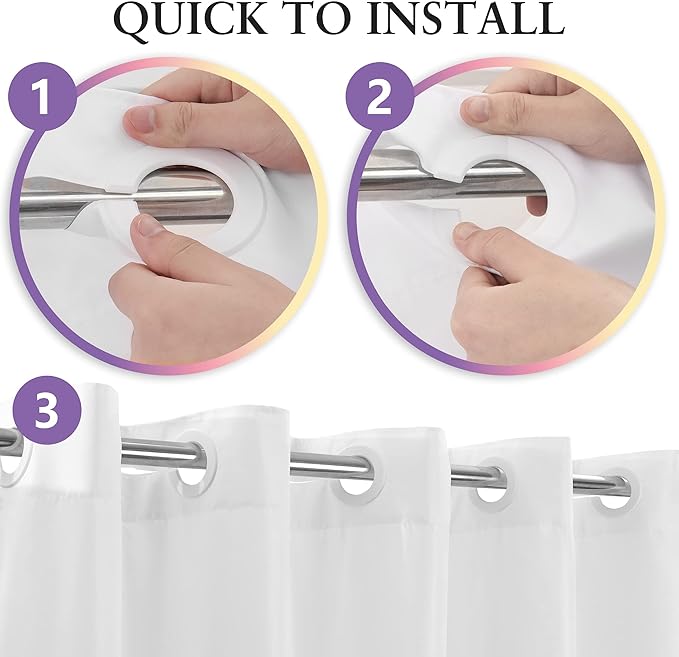 QUICK TO INSTALL

1

2

3