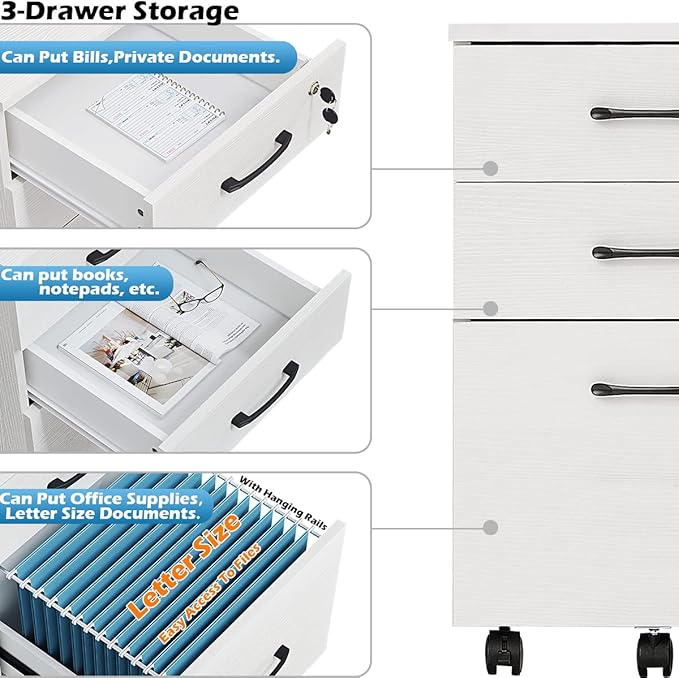 3-Drawer Storage

Can Put Bills,Private Documents.

Can put books, notepads, etc.

Can Put Office Supplies, Letter Size Documents.

With Hanging Rails

Letter Size

Easy Access To Files