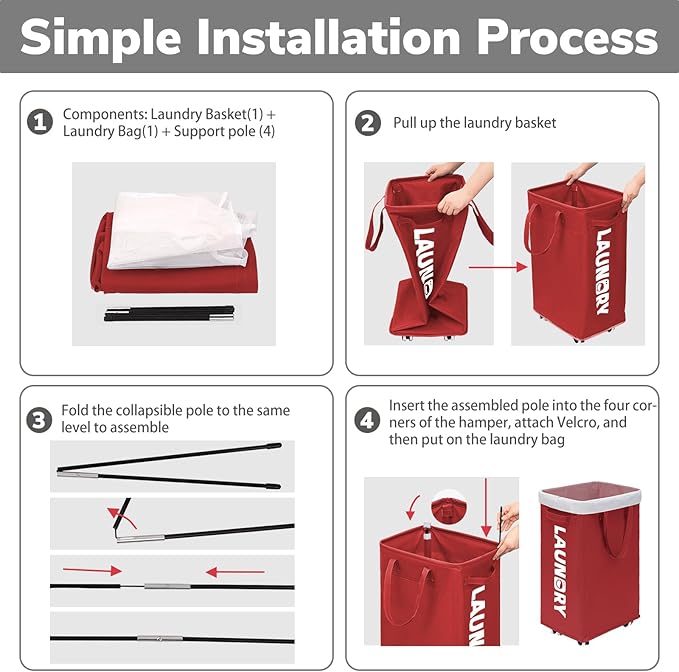 Simple Installation Process

1 Components: Laundry Basket(1) + Laundry Bag(1) + Support pole (4)

2 Pull up the laundry basket

LAUNDRY

LAUNDRY

3 Fold the collapsible pole to the same level to assemble

4 Insert the assembled pole into the four corners of the hamper, attach Velcro, and then put on the laundry bag

LAUNDRY

LAUNDRY