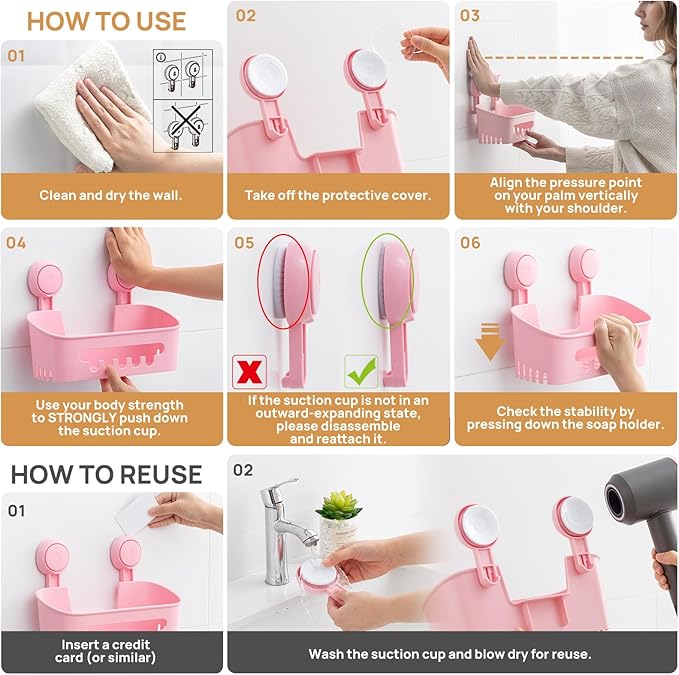 HOW TO USE

01

Clean and dry the wall.

02

Take off the protective cover.

03

Align the pressure point on your palm vertically with your shoulder.

04

Use your body strength to STRONGLY push down the suction cup.

05

If the suction cup is not in an outward-expanding state, please disassemble and reattach it.

06

Check the stability by pressing down the soap holder.

HOW TO REUSE

01

Insert a credit card (or similar)

02

Wash the suction cup and blow dry for reuse.