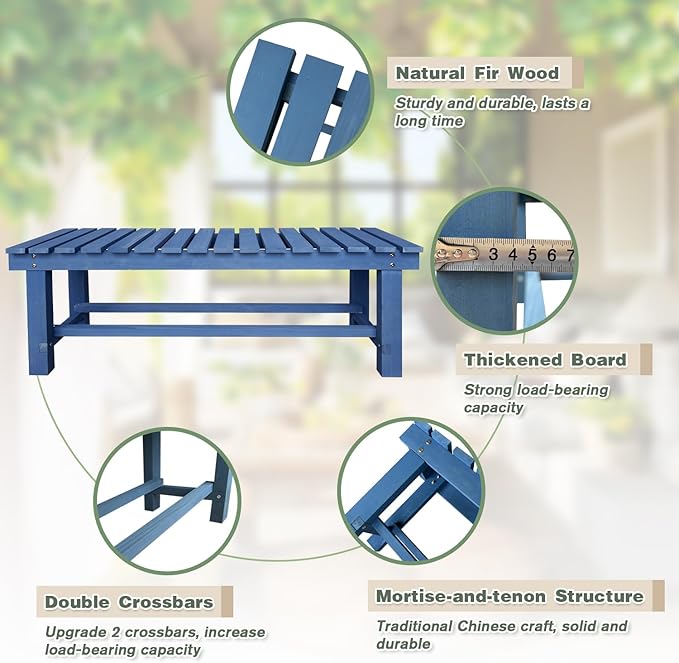 Natural Fir Wood

Sturdy and durable, lasts a long time

3 4 5 6 7

Thickened Board

Strong load-bearing capacity

Double Crossbars

Upgrade 2 crossbars, increase load-bearing capacity

Mortise-and-tenon Structure

Traditional Chinese craft, solid and durable