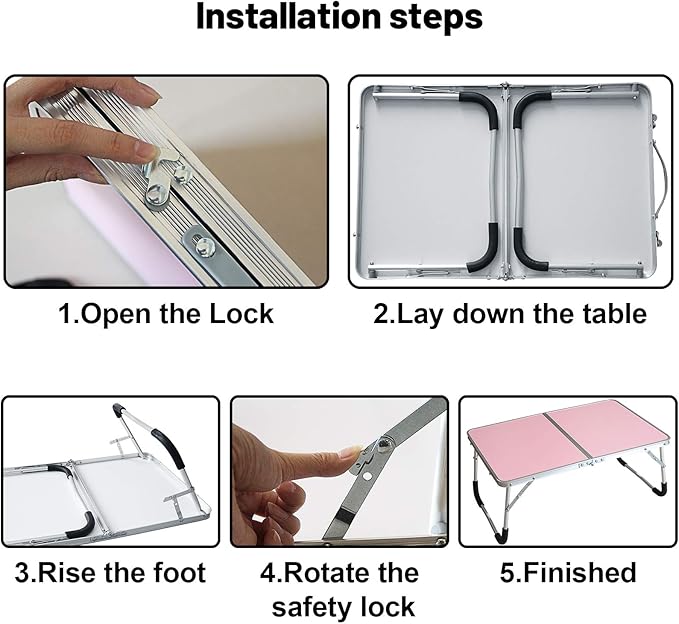 Installation steps

1.Open the Lock

2.Lay down the table

3.Rise the foot

4.Rotate the safety lock

5.Finished