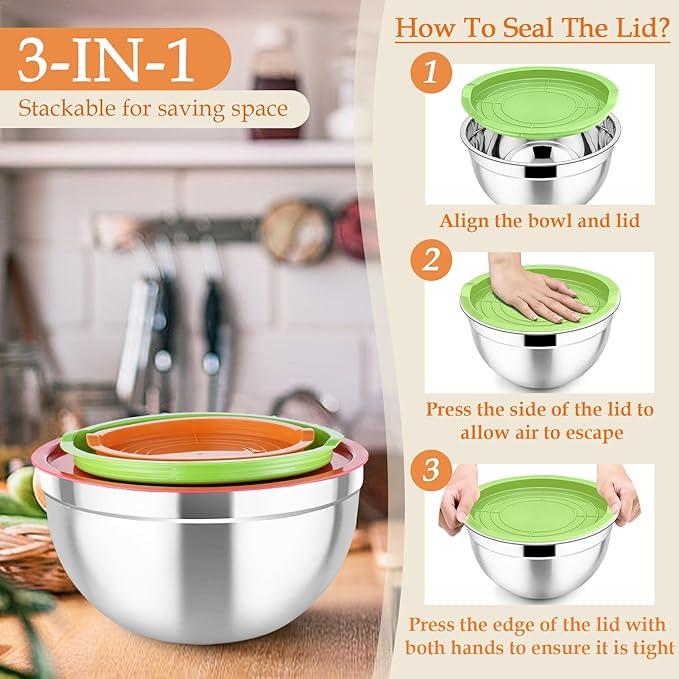 3-IN-1
Stackable for saving space

How To Seal The Lid?

1
Align the bowl and lid

2
Press the side of the lid to allow air to escape

3
Press the edge of the lid with both hands to ensure it is tight