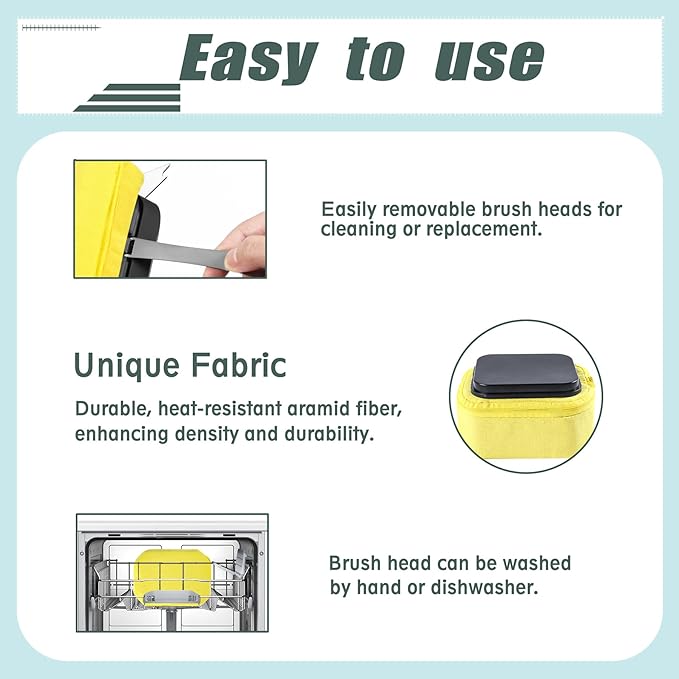 Easy to use

Easily removable brush heads for cleaning or replacement.

Unique Fabric

Durable, heat-resistant aramid fiber, enhancing density and durability.

Brush head can be washed by hand or dishwasher.