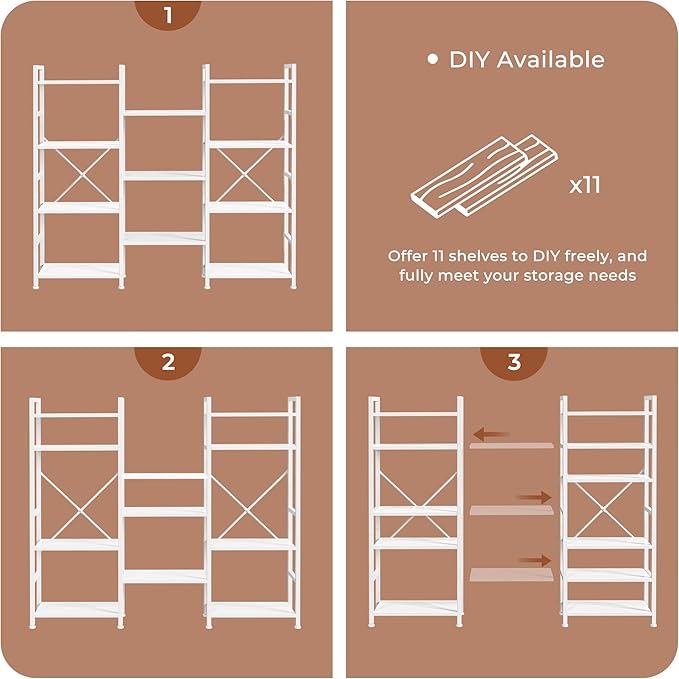 1

• DIY Available

x11

Offer 11 shelves to DIY freely, and fully meet your storage needs

2

3