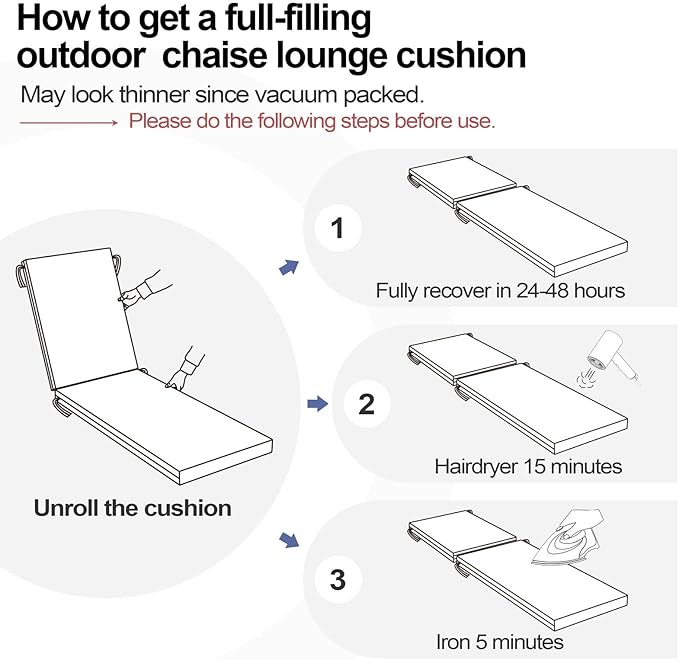 How to get a full-filling outdoor chaise lounge cushion

May look thinner since vacuum packed.

Please do the following steps before use.

Unroll the cushion

1

Fully recover in 24-48 hours

2

Hairdryer 15 minutes

3

Iron 5 minutes