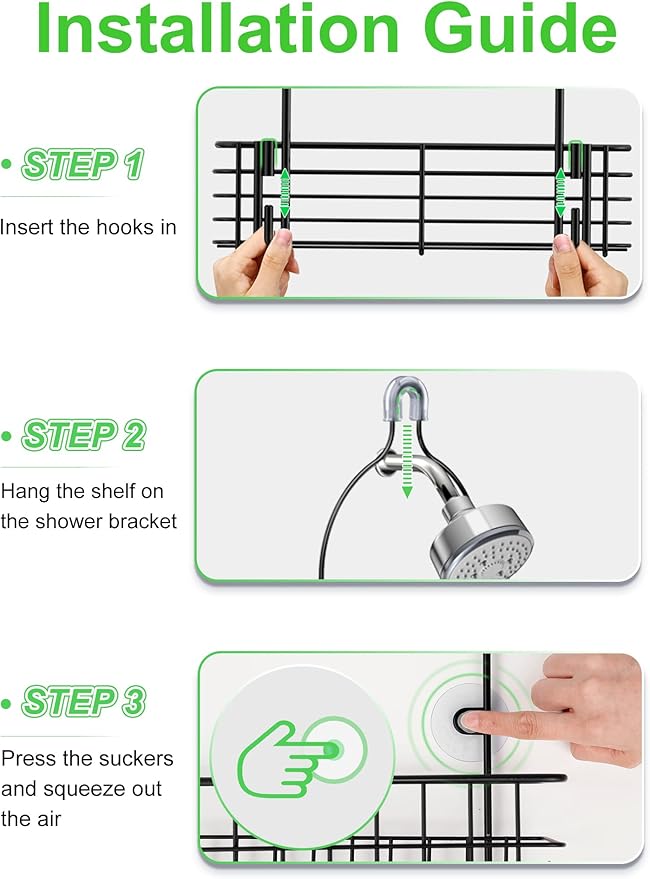 Installation Guide

• STEP 1

Insert the hooks in

• STEP 2

Hang the shelf on the shower bracket

• STEP 3

Press the suckers and squeeze out the air