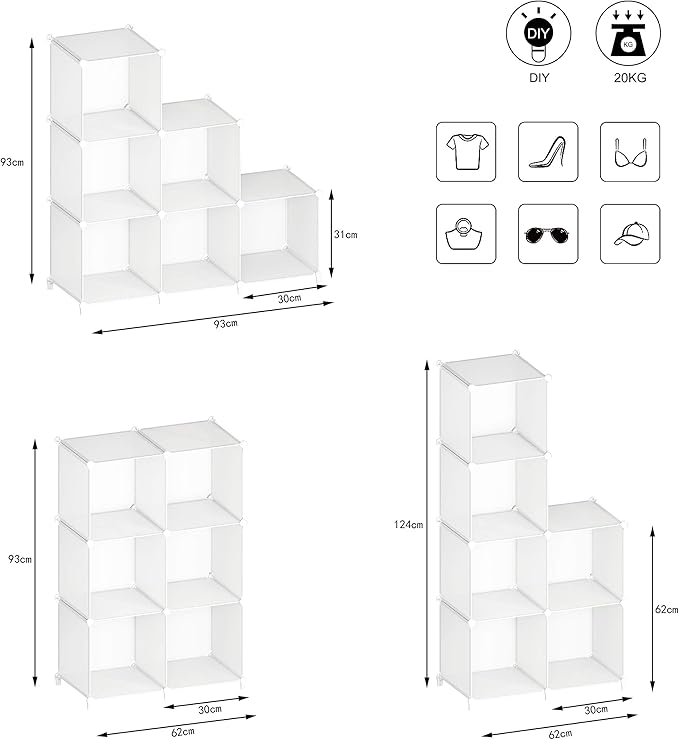 DIY

KG

DIY

20KG

93cm

31cm

30cm

93cm

93cm

30cm

62cm

124cm

62cm

30cm

62cm