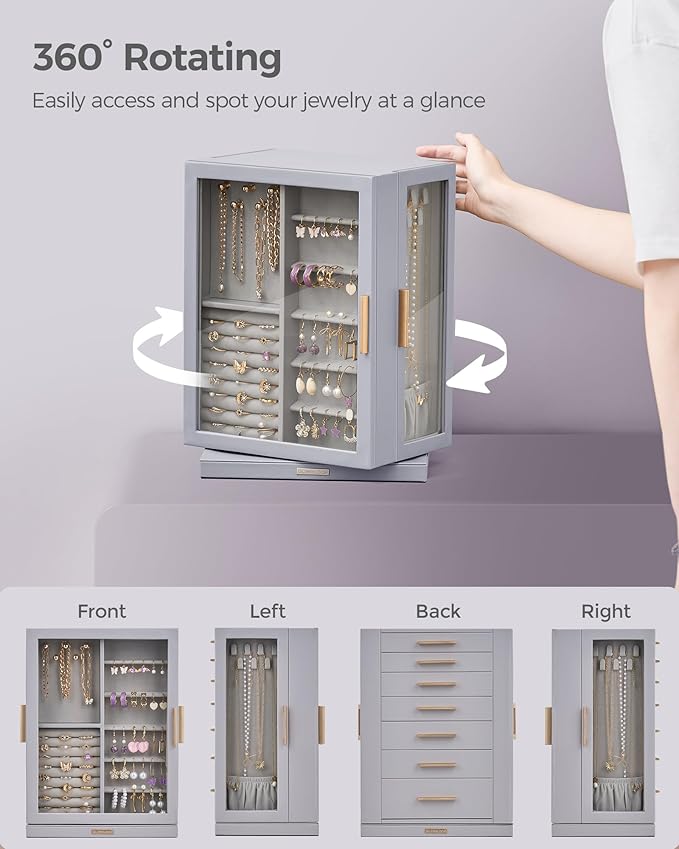 360° Rotating

Easily access and spot your jewelry at a glance

Front

Left

Back

Right