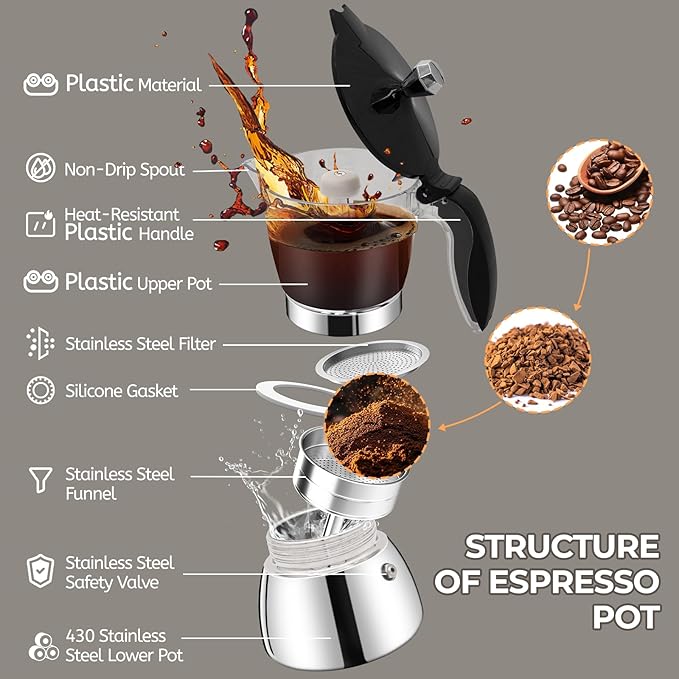 Plastic Material

Non-Drip Spout

Heat-Resistant Plastic Handle

Plastic Upper Pot

Stainless Steel Filter

Silicone Gasket

Stainless Steel Funnel

Stainless Steel Safety Valve

430 Stainless Steel Lower Pot

STRUCTURE OF ESPRESSO POT