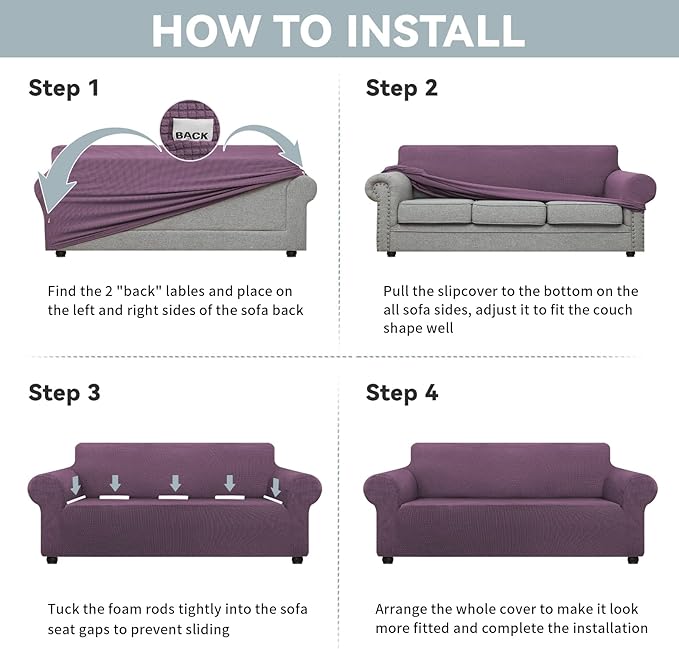 HOW TO INSTALL

Step 1

BACK

Find the 2 "back" lables and place on the left and right sides of the sofa back

Step 2

Pull the slipcover to the bottom on the all sofa sides, adjust it to fit the couch shape well

Step 3

Tuck the foam rods tightly into the sofa seat gaps to prevent sliding

Step 4

Arrange the whole cover to make it look more fitted and complete the installation