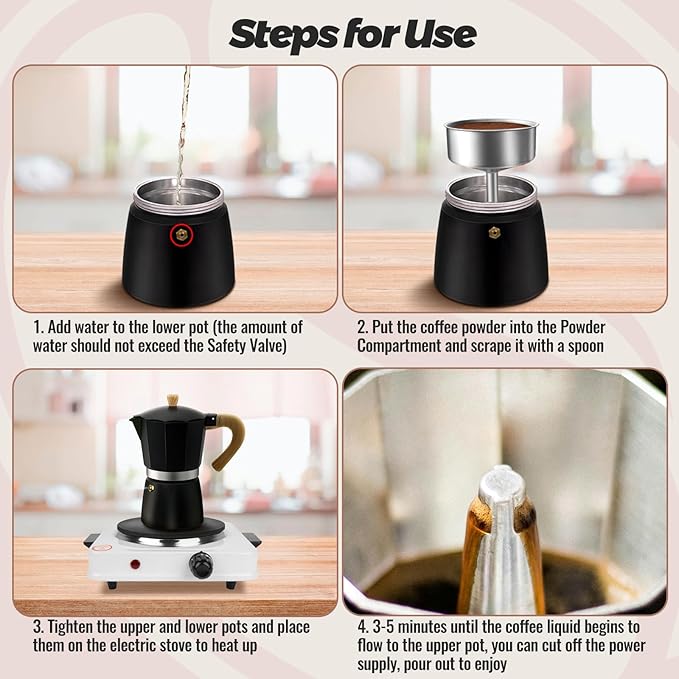 Steps for Use

1. Add water to the lower pot (the amount of water should not exceed the Safety Valve)

2. Put the coffee powder into the Powder Compartment and scrape it with a spoon

3. Tighten the upper and lower pots and place them on the electric stove to heat up

4. 3-5 minutes until the coffee liquid begins to flow to the upper pot, you can cut off the power supply, pour out to enjoy