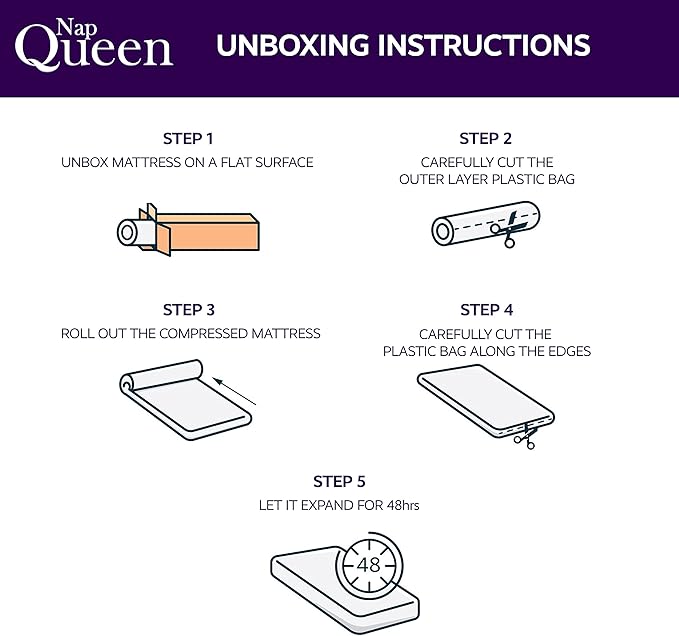 Nap Queen

UNBOXING INSTRUCTIONS

STEP 1
UNBOX MATTRESS ON A FLAT SURFACE

STEP 2
CAREFULLY CUT THE OUTER LAYER PLASTIC BAG

STEP 3
ROLL OUT THE COMPRESSED MATTRESS

STEP 4
CAREFULLY CUT THE PLASTIC BAG ALONG THE EDGES

STEP 5
LET IT EXPAND FOR 48hrs

48