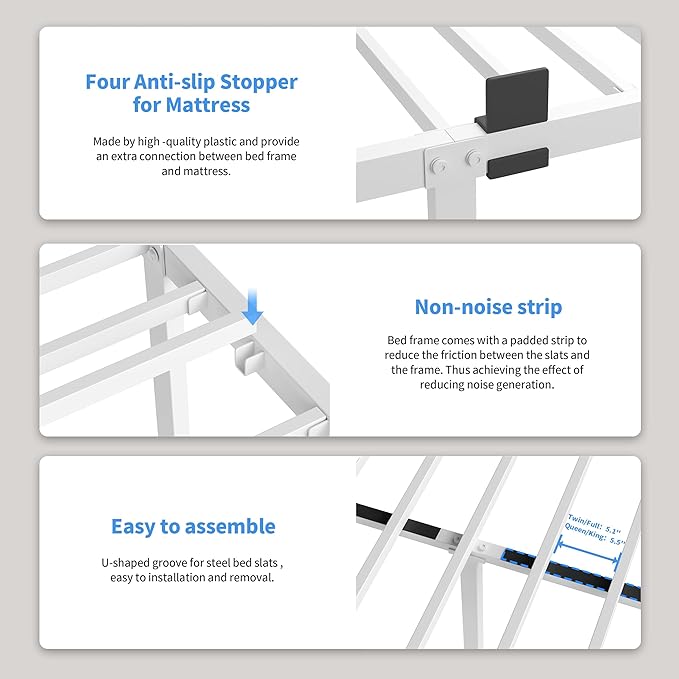 Four Anti-slip Stopper for Mattress

Made by high -quality plastic and provide an extra connection between bed frame and mattress.

Non-noise strip

Bed frame comes with a padded strip to reduce the friction between the slats and the frame. Thus achieving the effect of reducing noise generation.

Easy to assemble

U-shaped groove for steel bed slats , easy to installation and removal.

Twin/Full: 5.1"
Queen/King: 5.5"