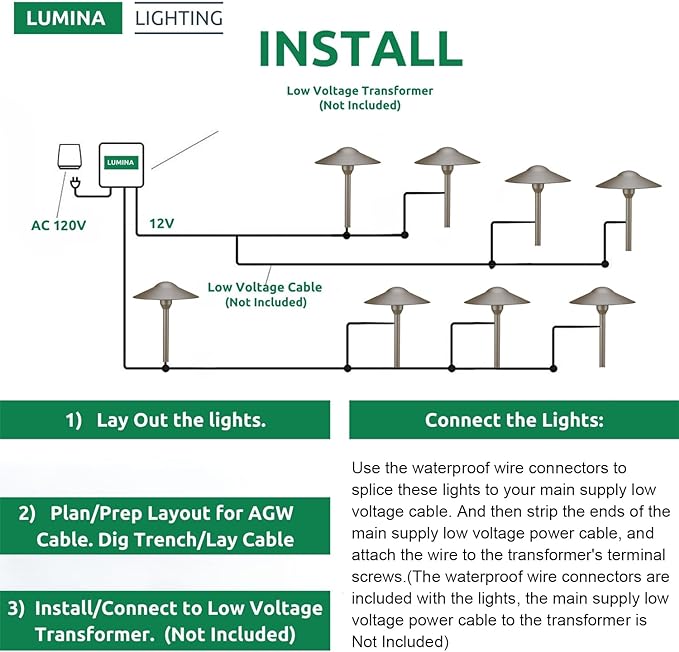 LUMINA LIGHTING

INSTALL

Low Voltage Transformer
(Not Included)

LUMINA

AC 120V

12V

Low Voltage Cable
(Not Included)

1) Lay Out the lights.

2) Plan/Prep Layout for AGW Cable. Dig Trench/Lay Cable

3) Install/Connect to Low Voltage Transformer. (Not Included)

Connect the Lights:

Use the waterproof wire connectors to splice these lights to your main supply low voltage cable. And then strip the ends of the main supply low voltage power cable, and attach the wire to the transformer's terminal screws.(The waterproof wire connectors are included with the lights, the main supply low voltage power cable to the transformer is Not Included)