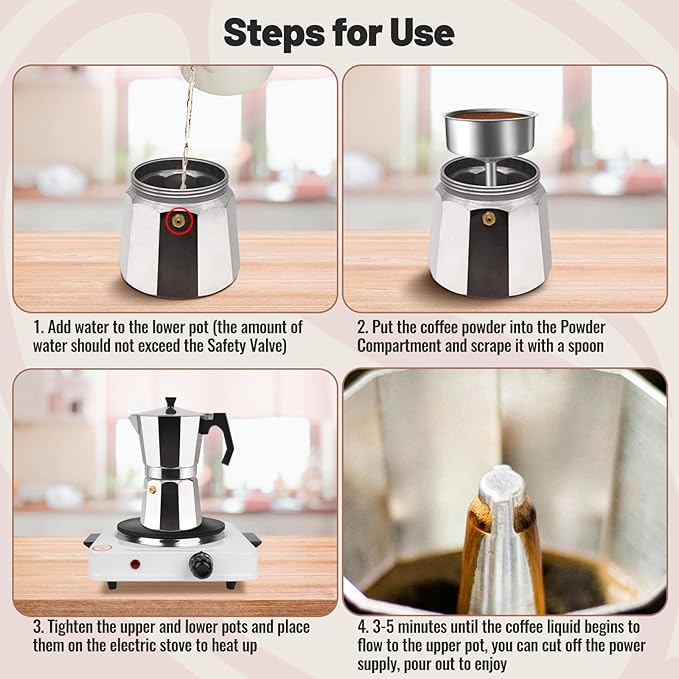 Steps for Use

1. Add water to the lower pot (the amount of water should not exceed the Safety Valve)

2. Put the coffee powder into the Powder Compartment and scrape it with a spoon

3. Tighten the upper and lower pots and place them on the electric stove to heat up

4. 3-5 minutes until the coffee liquid begins to flow to the upper pot, you can cut off the power supply, pour out to enjoy