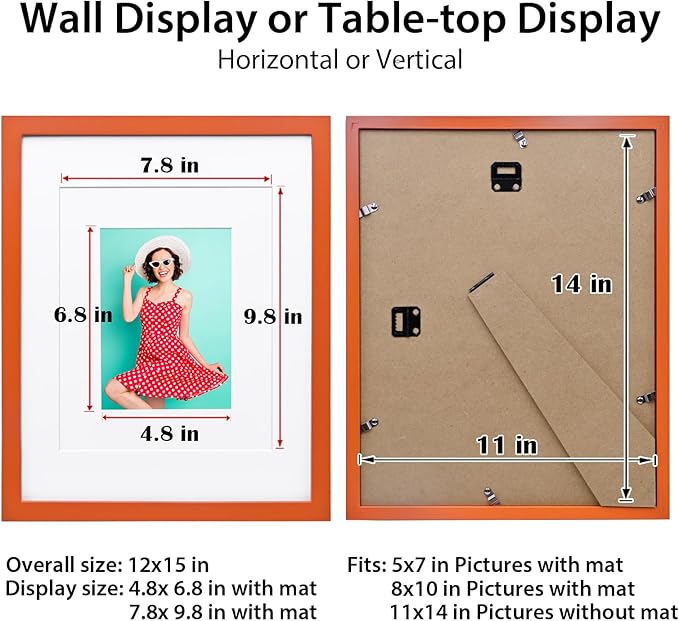 Wall Display or Table-top Display
Horizontal or Vertical

7.8 in
6.8 in
9.8 in
4.8 in

14 in
11 in

Overall size: 12x15 in
Display size: 4.8x 6.8 in with mat
7.8x 9.8 in with mat

Fits: 5x7 in Pictures with mat
8x10 in Pictures with mat
11x14 in Pictures without mat