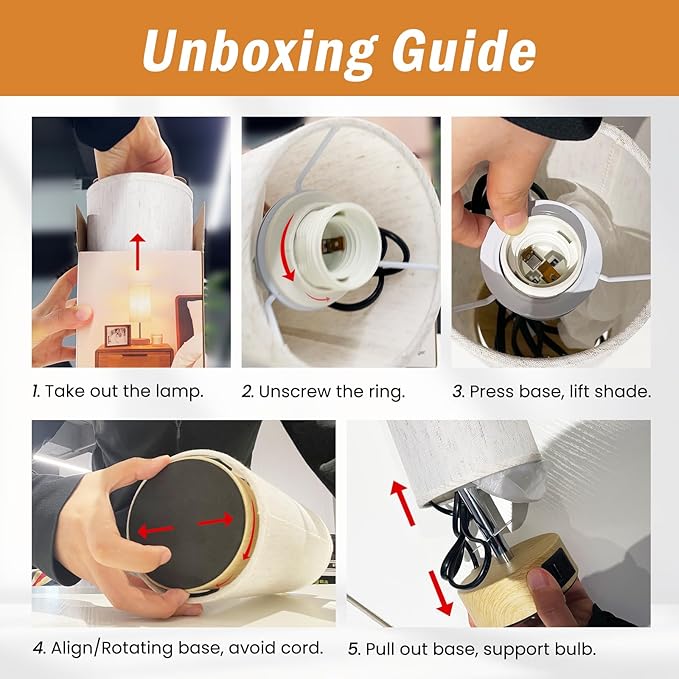 Unboxing Guide

1. Take out the lamp.

2. Unscrew the ring.

3. Press base, lift shade.

4. Align/Rotating base, avoid cord.

5. Pull out base, support bulb.